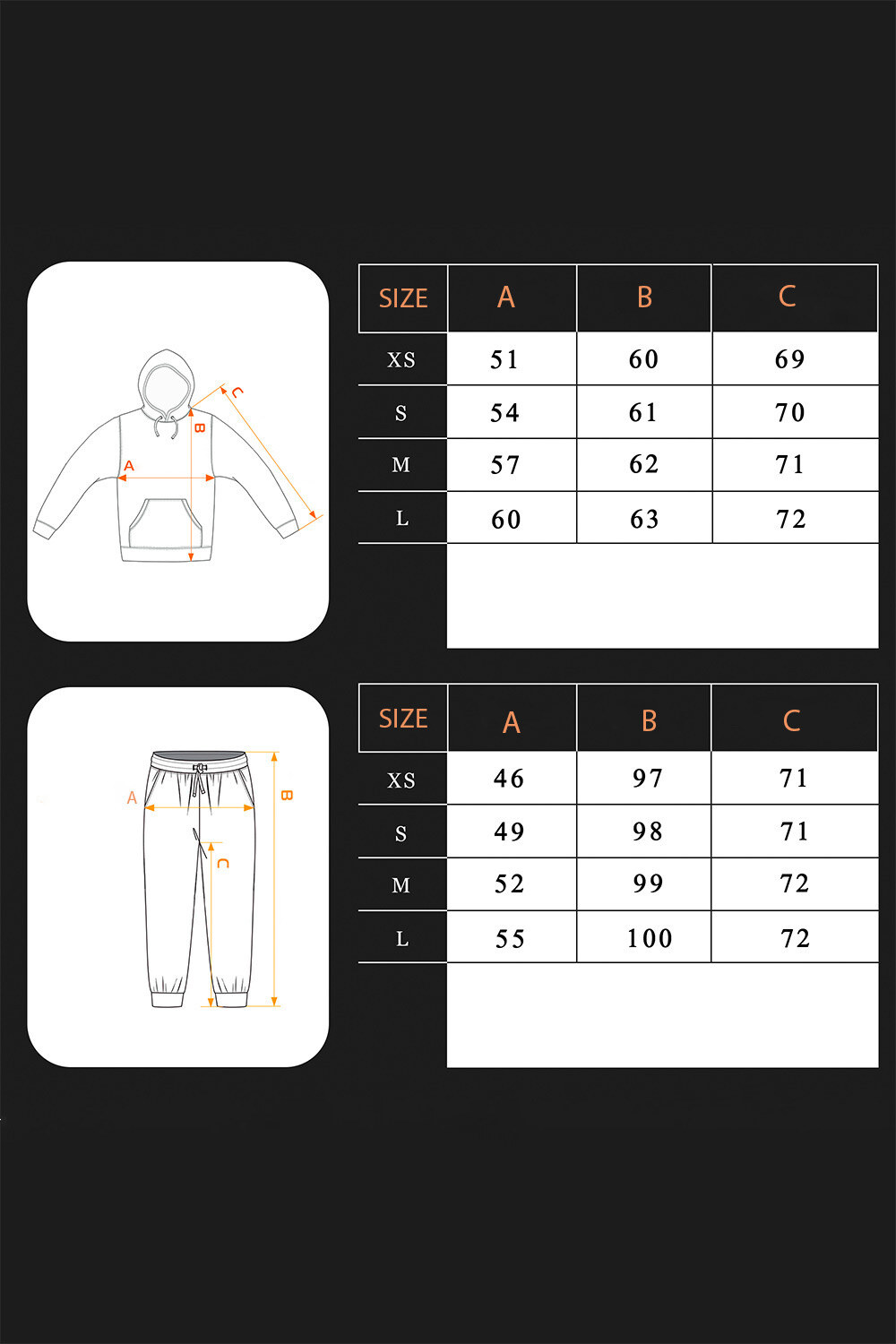 C
B
A

| SIZE | A | B | C |
|---|---|---|---|
| XS | 51 | 60 | 69 |
| S | 54 | 61 | 70 |
| M | 57 | 62 | 71 |
| L | 60 | 63 | 72 |

A
B
C

| SIZE | A | B | C |
|---|---|---|---|
| XS | 46 | 97 | 71 |
| S | 49 | 98 | 71 |
| M | 52 | 99 | 72 |
| L | 55 | 100 | 72 |