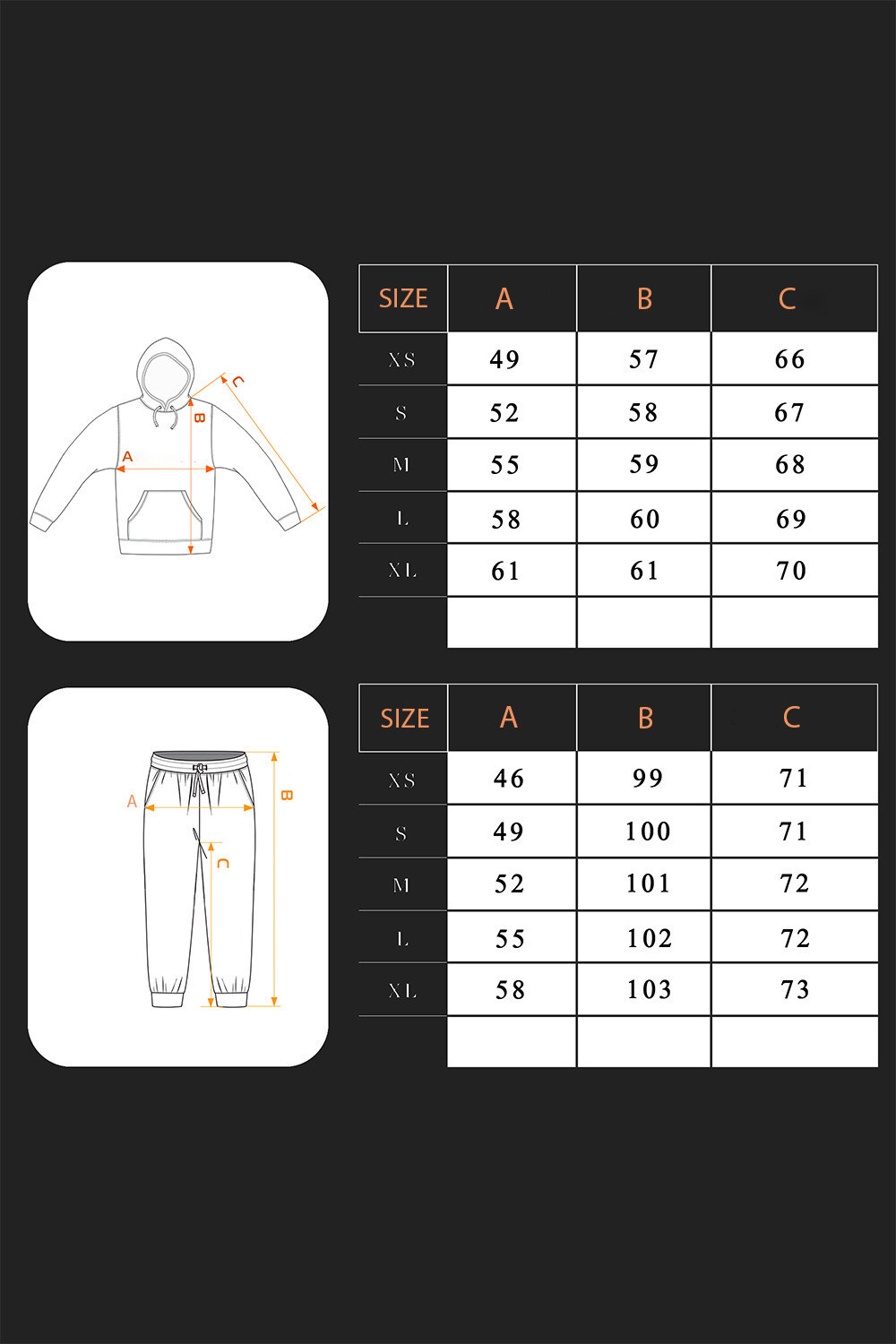 C
B
A

| SIZE | A | B | C |
|---|---|---|---|
| XS | 49 | 57 | 66 |
| S | 52 | 58 | 67 |
| M | 55 | 59 | 68 |
| L | 58 | 60 | 69 |
| XL | 61 | 61 | 70 |
| | | | |

A
B
C

| SIZE | A | B | C |
|---|---|---|---|
| XS | 46 | 99 | 71 |
| S | 49 | 100 | 71 |
| M | 52 | 101 | 72 |
| L | 55 | 102 | 72 |
| XL | 58 | 103 | 73 |
| | | | |