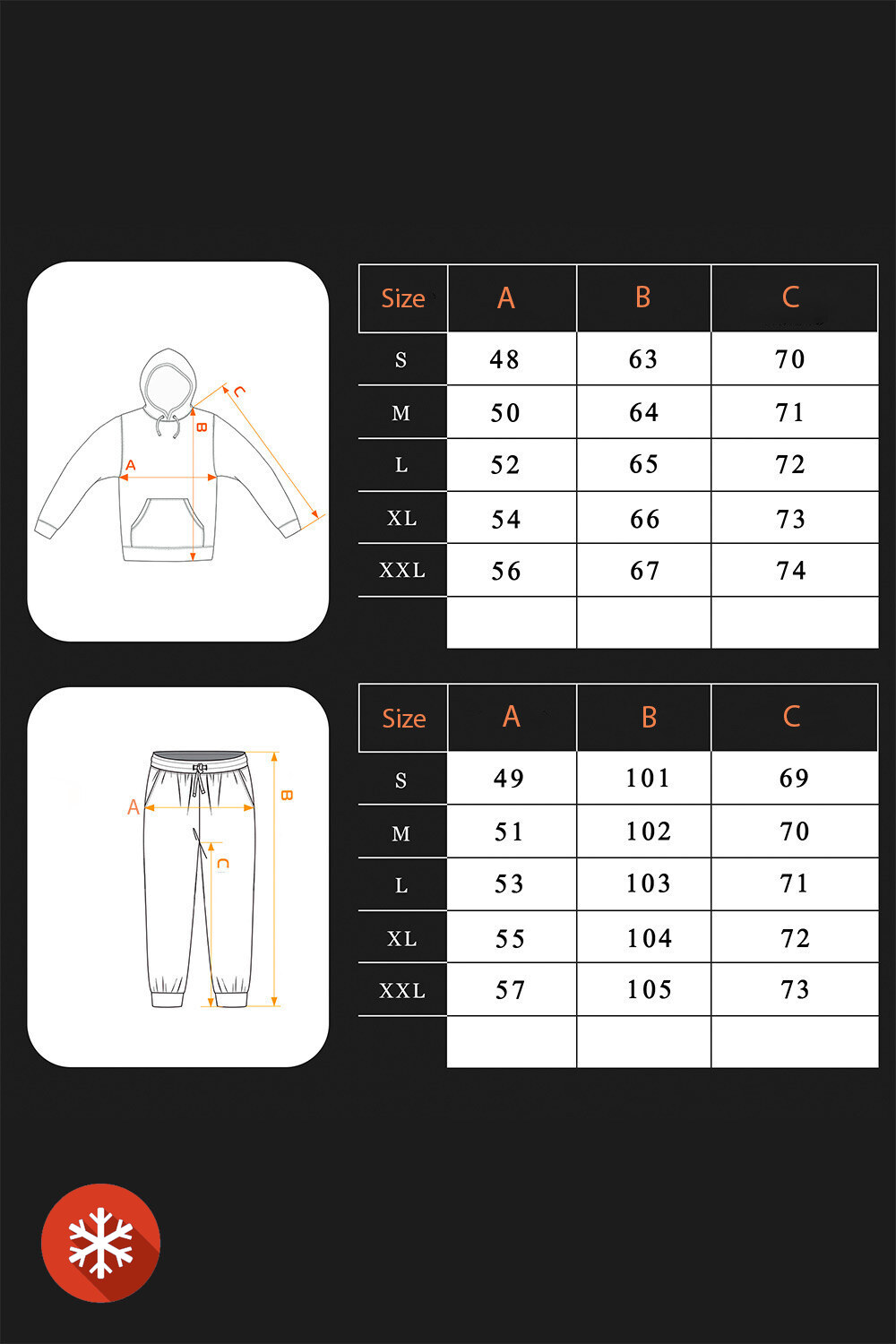 C
B
A

| Size | A | B | C |
|---|---|---|---|
| S | 48 | 63 | 70 |
| M | 50 | 64 | 71 |
| L | 52 | 65 | 72 |
| XL | 54 | 66 | 73 |
| XXL | 56 | 67 | 74 |
| | | | |

A
B
C

| Size | A | B | C |
|---|---|---|---|
| S | 49 | 101 | 69 |
| M | 51 | 102 | 70 |
| L | 53 | 103 | 71 |
| XL | 55 | 104 | 72 |
| XXL | 57 | 105 | 73 |
| | | | |